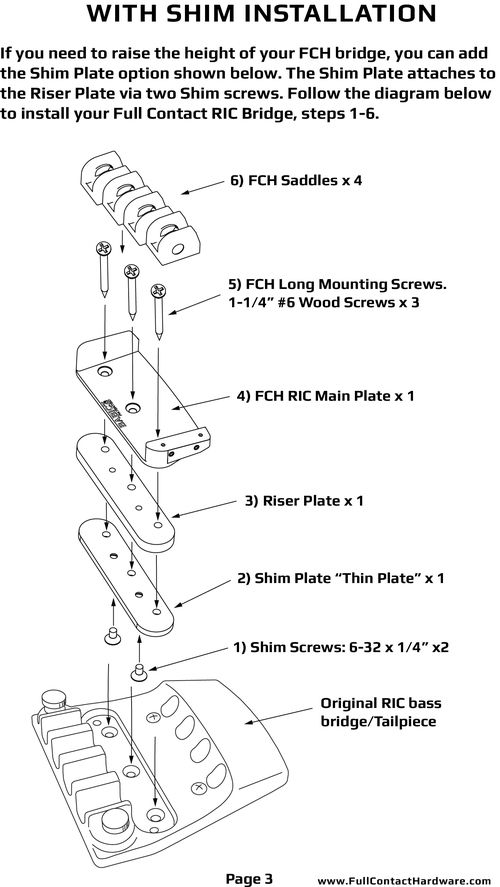 WITH SHIM INSTALLATION

If you need to raise the height of your FCH bridge, you can add the Shim Plate option shown below. The Shim Plate attaches to the Riser Plate via two Shim screws. Follow the diagram below to install your Full Contact RIC Bridge, steps 1-6.

6) FCH Saddles x 4

5) FCH Long Mounting Screws. 1-1/4" #6 Wood Screws x 3

4) FCH RIC Main Plate x 1

3) Riser Plate x 1

2) Shim Plate "Thin Plate" x 1

1) Shim Screws: 6-32 x 1/4" x2

Original RIC bass bridge/Tailpiece

Page 3

www.FullContactHardware.com