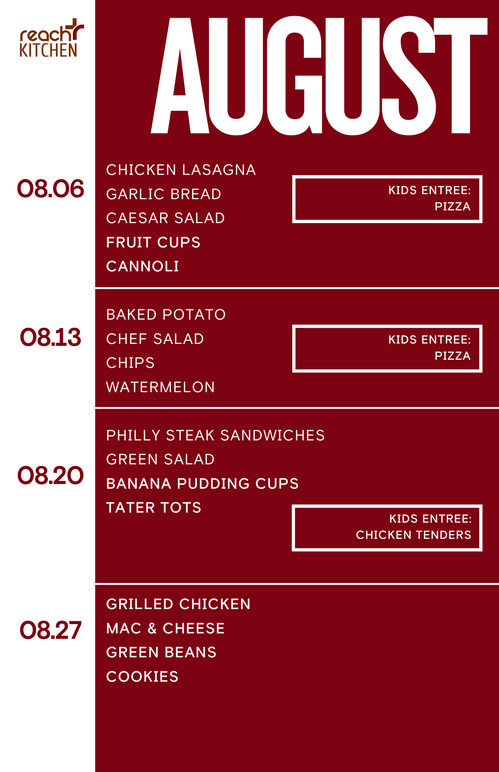 reach
KITCHEN

AUGUST

08.06

CHICKEN LASAGNA
GARLIC BREAD
CAESAR SALAD
FRUIT CUPS
CANNOLI

KIDS ENTREE:
PIZZA

08.13

BAKED POTATO
CHEF SALAD
CHIPS
WATERMELON

KIDS ENTREE:
PIZZA

08.20

PHILLY STEAK SANDWICHES
GREEN SALAD
BANANA PUDDING CUPS
TATER TOTS

KIDS ENTREE:
CHICKEN TENDERS

08.27

GRILLED CHICKEN
MAC & CHEESE
GREEN BEANS
COOKIES