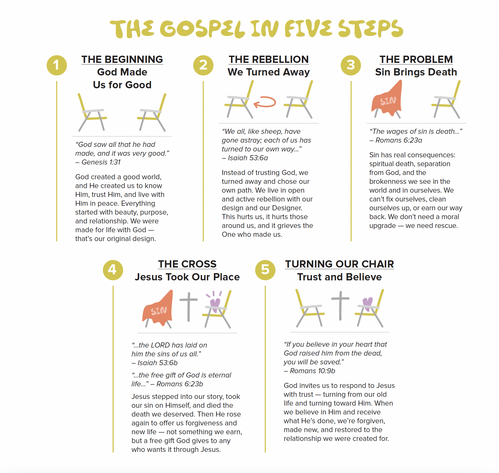 THE GOSPEL IN FIVE STEPS

1
THE BEGINNING
God Made Us for Good

"God saw all that he had made, and it was very good." – Genesis 1:31

God created a good world, and He created us to know Him, trust Him, and live with Him in peace. Everything started with beauty, purpose, and relationship. We were made for life with God — that's our original design.

2
THE REBELLION
We Turned Away

"We all, like sheep, have gone astray; each of us has turned to our own way..." – Isaiah 53:6a

Instead of trusting God, we turned away and chose our own path. We live in open and active rebellion with our design and our Designer. This hurts us, it hurts those around us, and it grieves the One who made us.

3
THE PROBLEM
Sin Brings Death

SIN

"The wages of sin is death..." – Romans 6:23a

Sin has real consequences: spiritual death, separation from God, and the brokenness we see in the world and in ourselves. We can't fix ourselves, clean ourselves up, or earn our way back. We don't need a moral upgrade — we need rescue.

4
THE CROSS
Jesus Took Our Place

SIN

"...the LORD has laid on him the sins of us all." – Isaiah 53:6b

"...the free gift of God is eternal life..." – Romans 6:23b

Jesus stepped into our story, took our sin on Himself, and died the death we deserved. Then He rose again to offer us forgiveness and new life — not something we earn, but a free gift God gives to any who wants it through Jesus.

5
TURNING OUR CHAIR
Trust and Believe

"If you believe in your heart that God raised him from the dead, you will be saved." – Romans 10:9b

God invites us to respond to Jesus with trust — turning from our old life and turning toward Him. When we believe in Him and receive what He's done, we're forgiven, made new, and restored to the relationship we were created for.